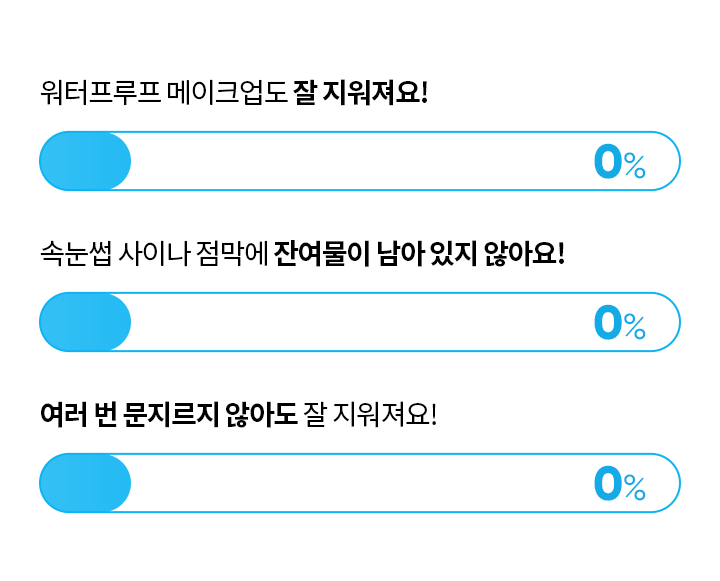 워터프루프 메이크업도 잘 지워져요!

0%

속눈썹 사이나 점막에 잔여물이 남아 있지 않아요!

0%

여러 번 문지르지 않아도 잘 지워져요!

0%